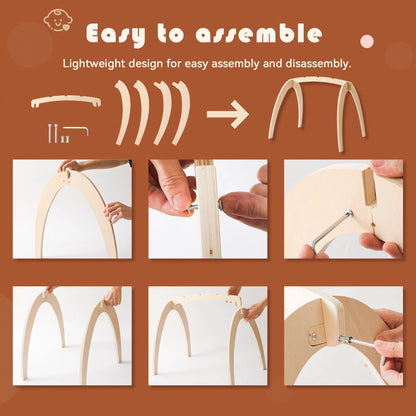 Easy to assemble

Lightweight design for easy assembly and disassembly.