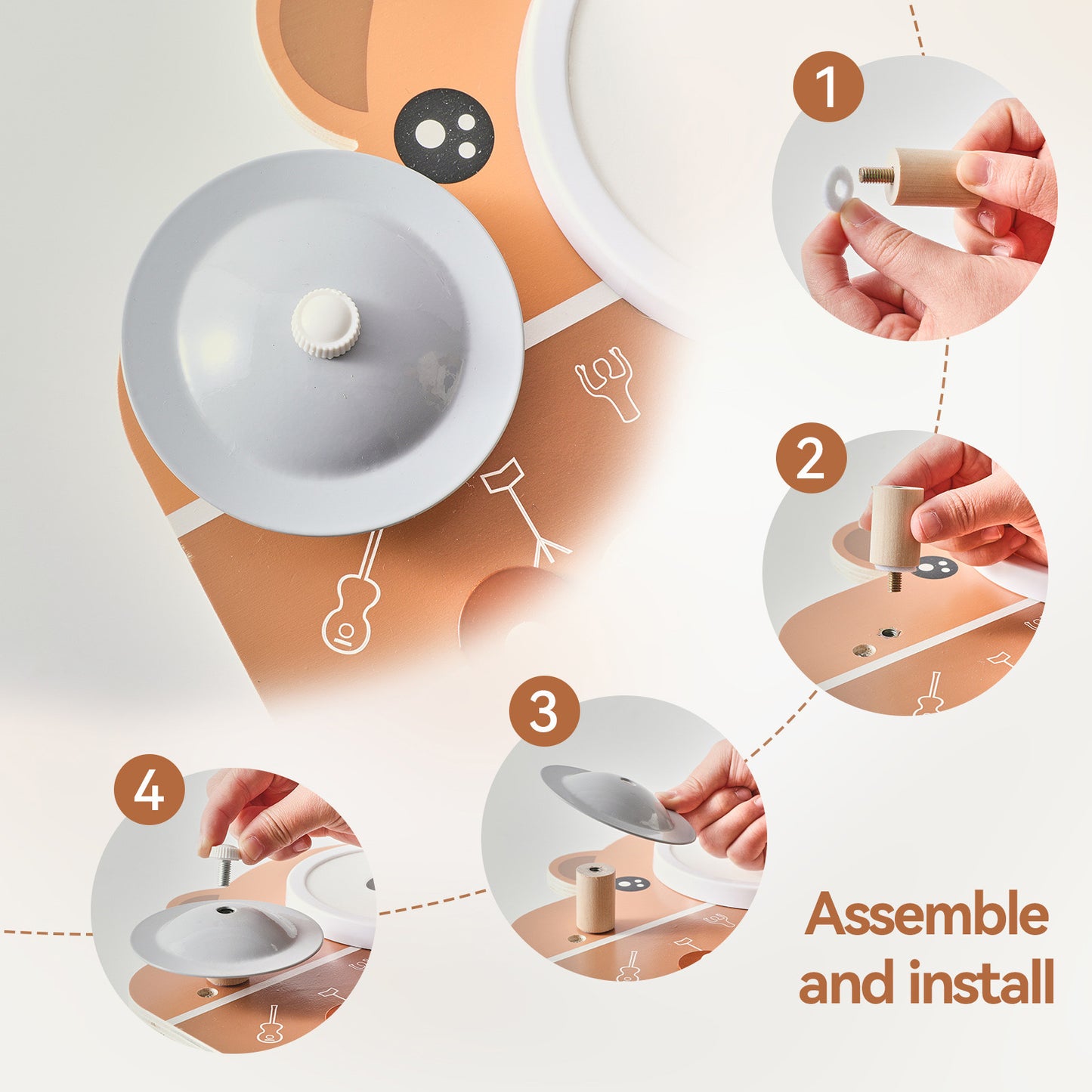 1

2

3

4

Assemble and install