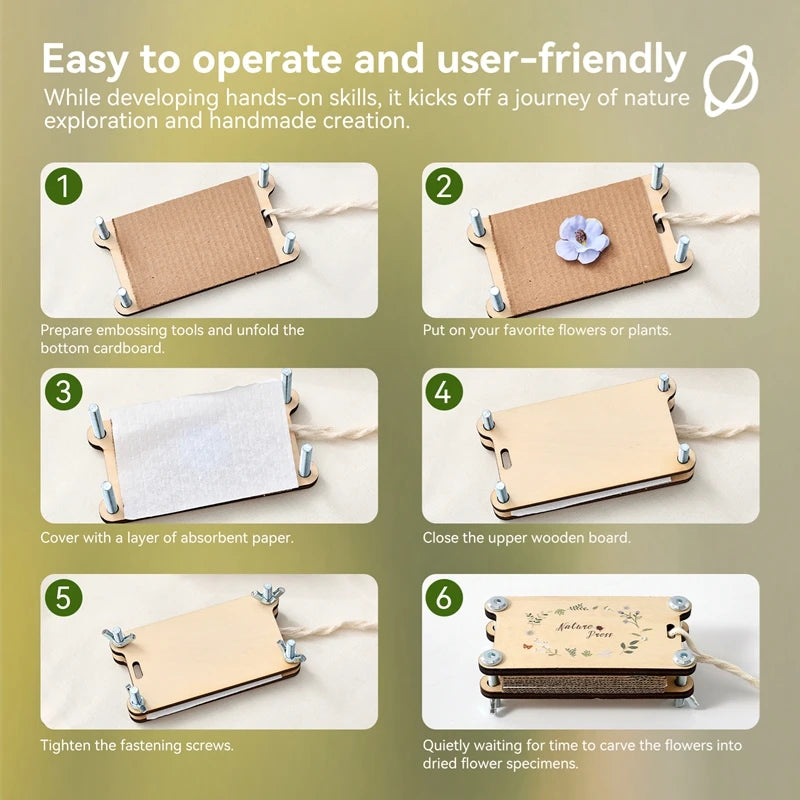 Easy to operate and user-friendly

While developing hands-on skills, it kicks off a journey of nature exploration and handmade creation.

1

Prepare embossing tools and unfold the bottom cardboard.

2

Put on your favorite flowers or plants.

3

Cover with a layer of absorbent paper.

4

Close the upper wooden board.

5

Tighten the fastening screws.

6

Nature Press

Quietly waiting for time to carve the flowers into dried flower specimens.