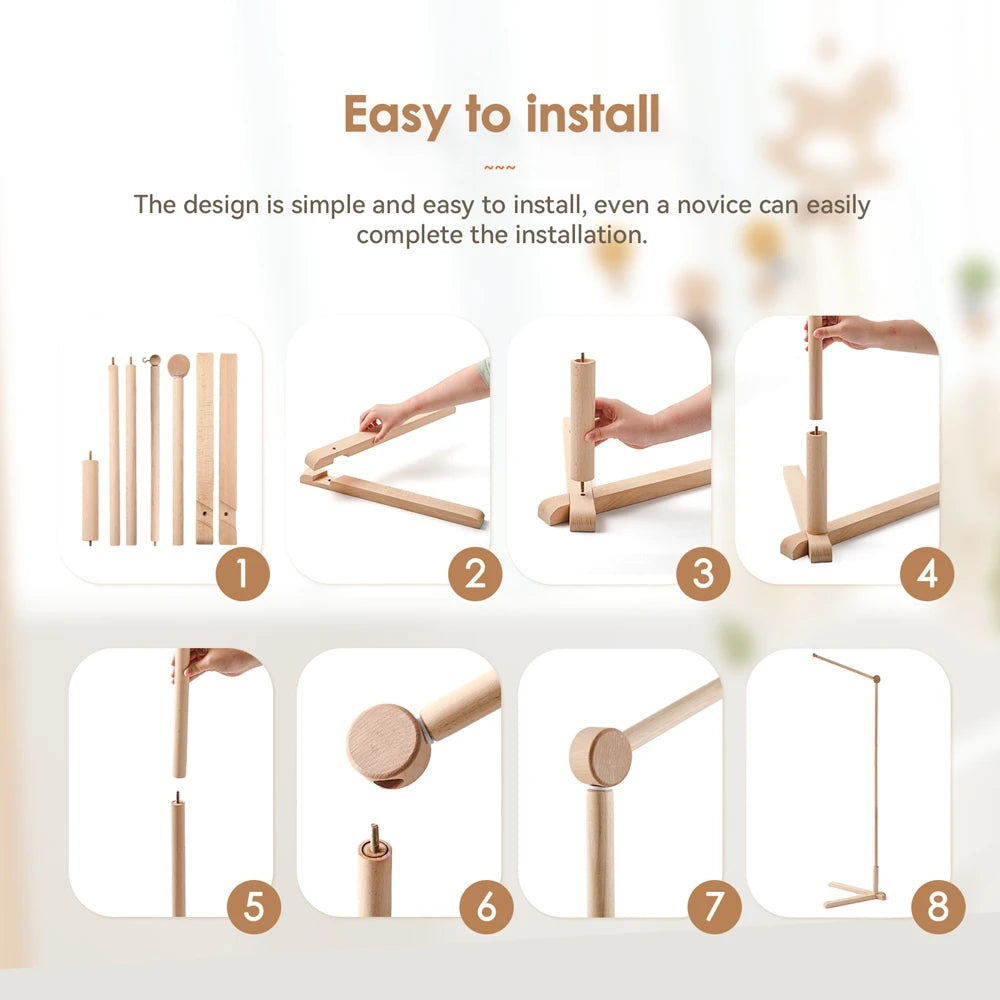 Easy to install

~~~

The design is simple and easy to install, even a novice can easily complete the installation.

1

2

3

4

5

6

7

8