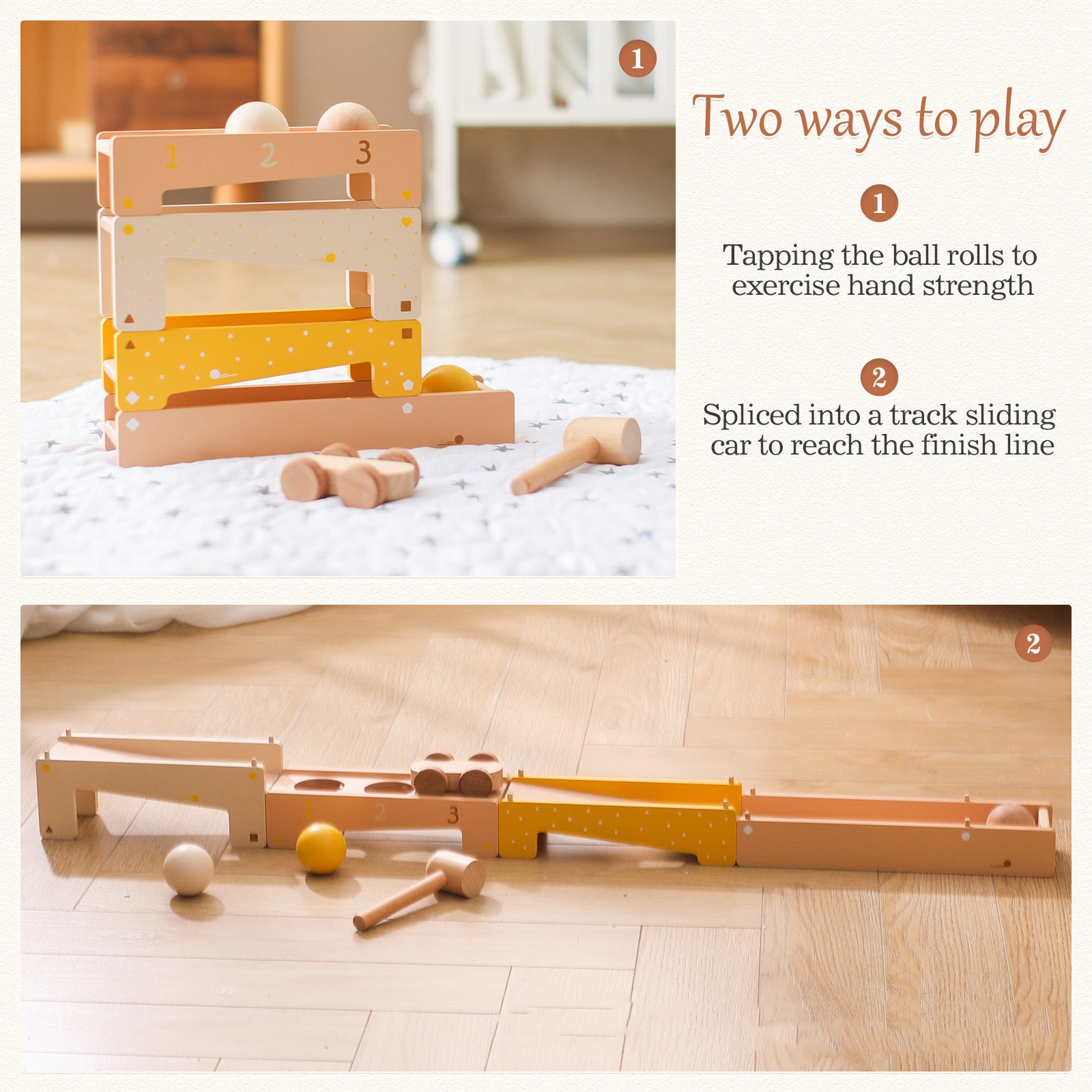 1

1 2 3

Two ways to play

1

Tapping the ball rolls to exercise hand strength

2

Spliced into a track sliding car to reach the finish line

2

1 2 3